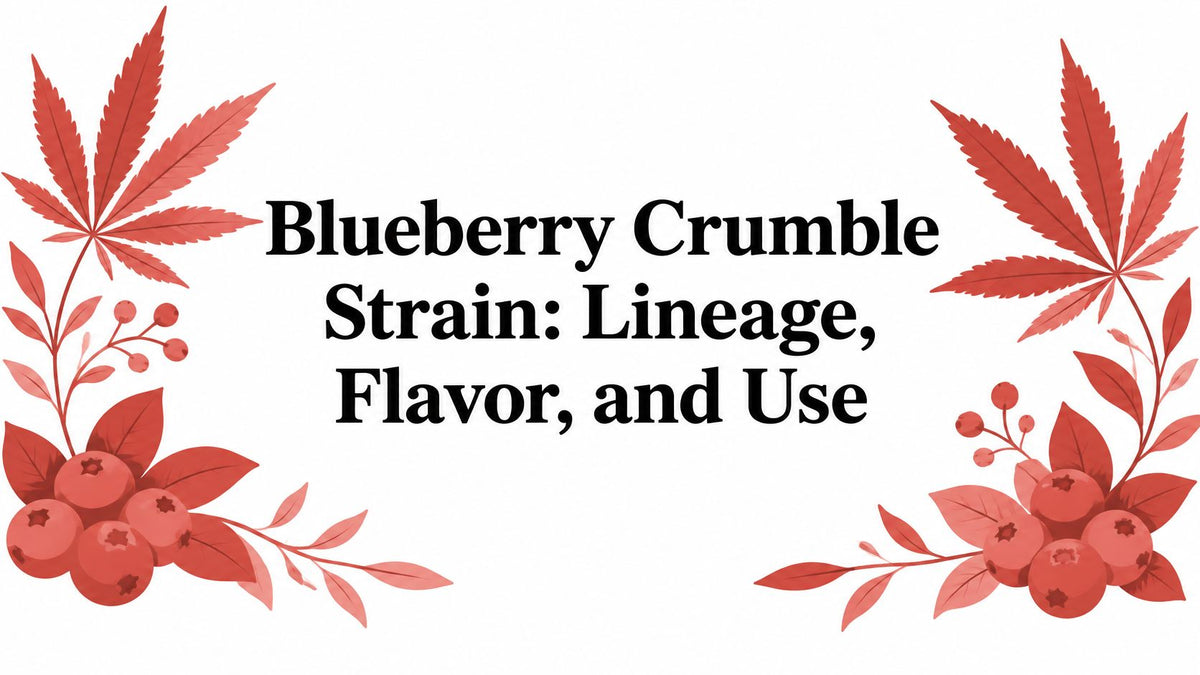 Blueberry Crumble Strain: Lineage, Flavor, and Use